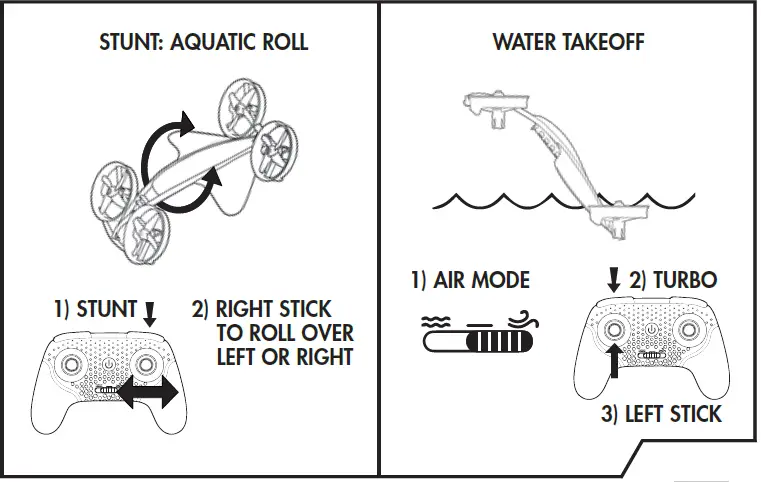 STUNT: AQUATIC ROLL

1) STUNT

2) RIGHT STICK TO ROLL OVER LEFT OR RIGHT

WATER TAKEOFF

1) AIR MODE

2) TURBO

3) LEFT STICK