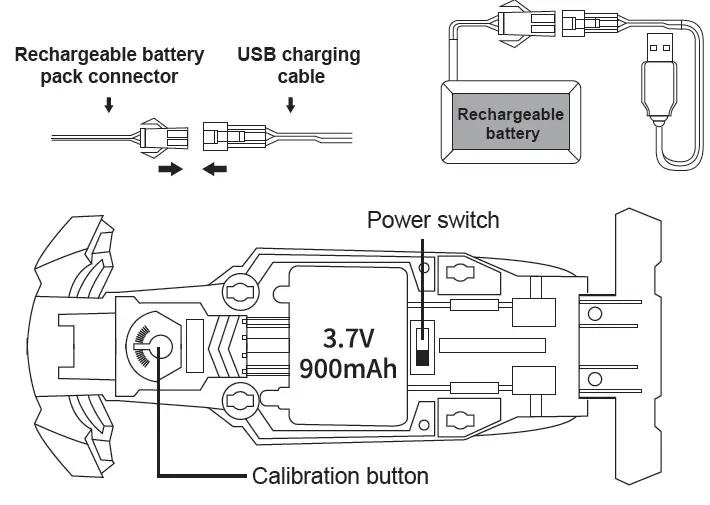 Rechargeable battery pack connector

USB charging cable

Rechargeable battery

Power switch

3.7V
900mAh

Calibration button