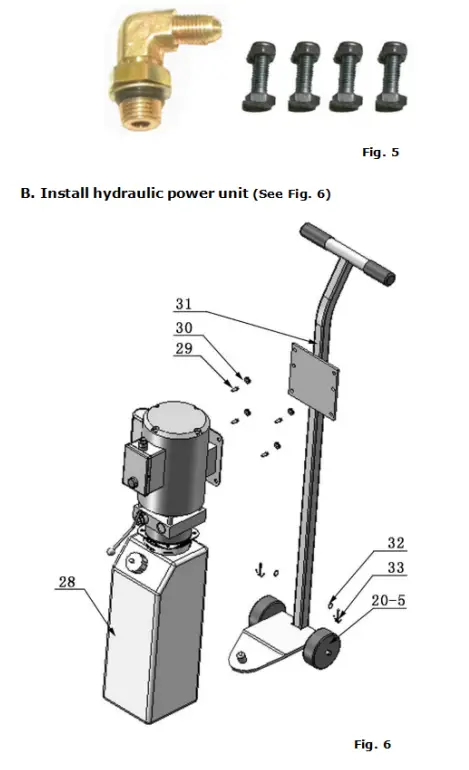 Fig. 5

B. Install hydraulic power unit (See Fig. 6)

31

30

29

32

33

20-5

28

Fig. 6