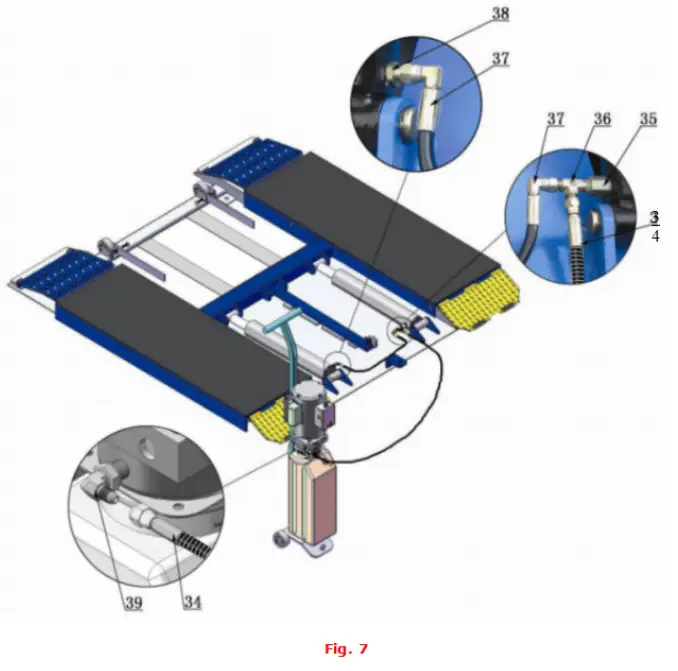 38
37
37
36
35
3
4
39
34
Fig. 7