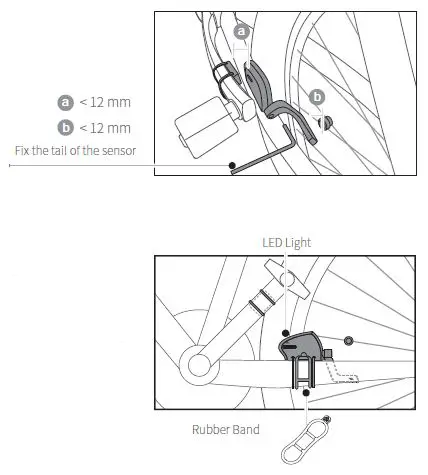 a

b

a < 12 mm

b < 12 mm

Fix the tail of the sensor

LED Light

Rubber Band