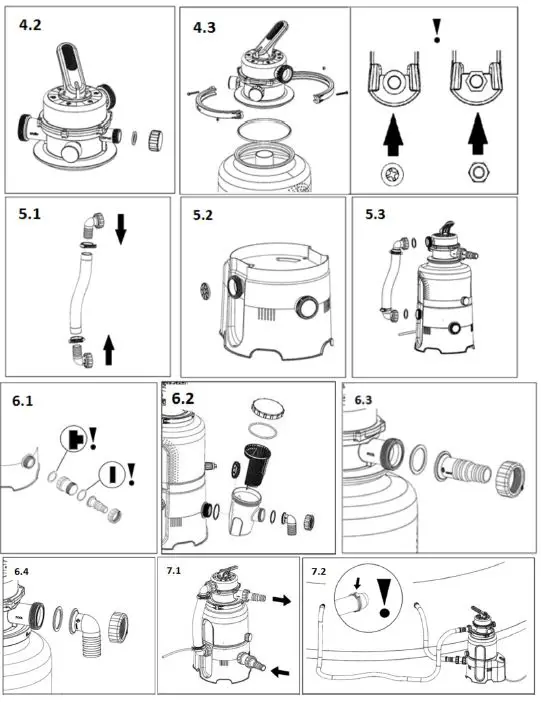 4.2

4.3

!

5.1

5.2

5.3

6.1

!

!

6.2

6.3

6.4

7.1

7.2

!