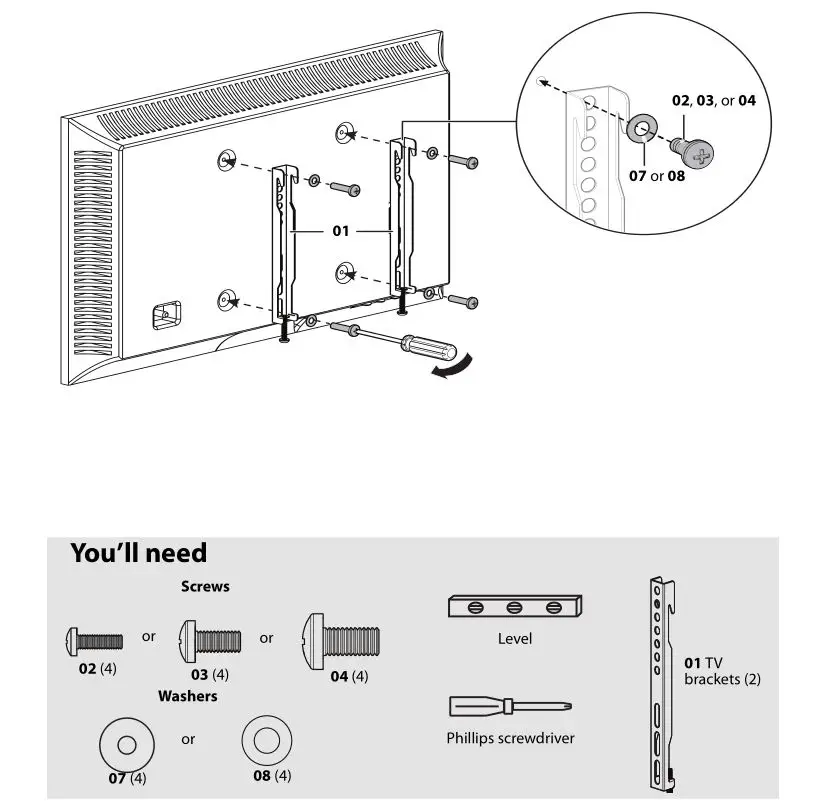 02, 03, or 04

07 or 08

01

You'll need

Screws

02 (4) or 03 (4) or 04 (4)

Washers

07 (4) or 08 (4)

Level

Phillips screwdriver

01 TV brackets (2)