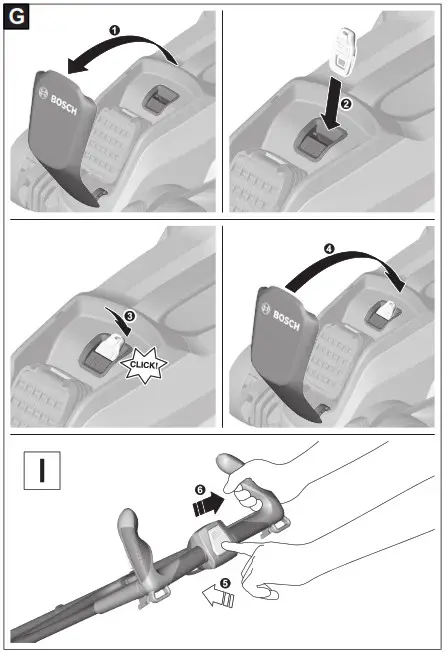 G

1

BOSCH

2

3

CLICK!

4

BOSCH

I

6

5