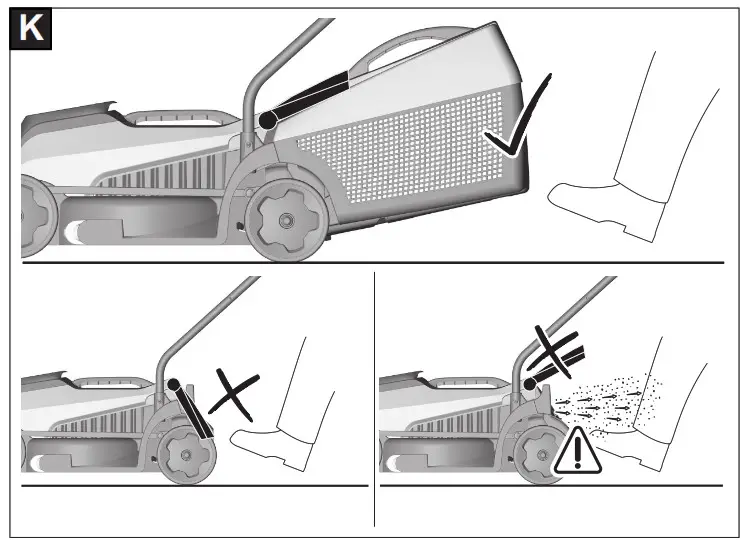 K