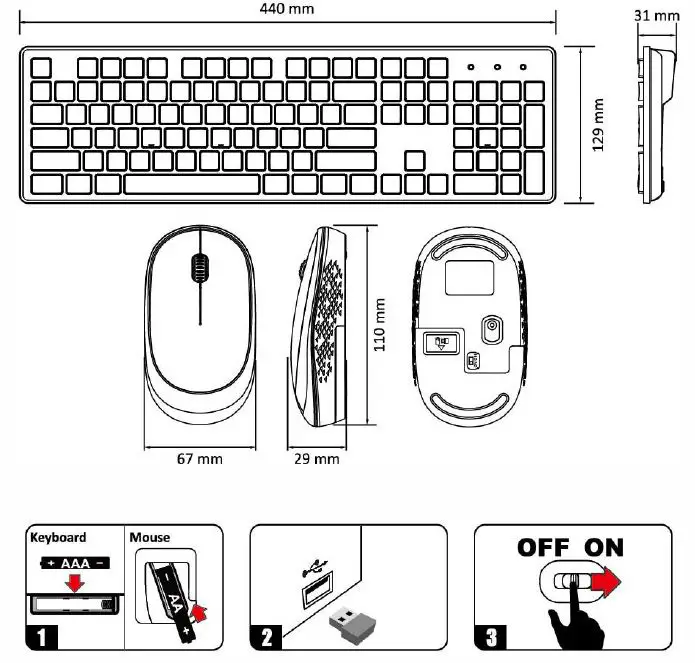 440 mm

31 mm

129 mm

110 mm

67 mm

29 mm

Keyboard

+ AAA −

Mouse

− AA +

1

2

OFF ON

3