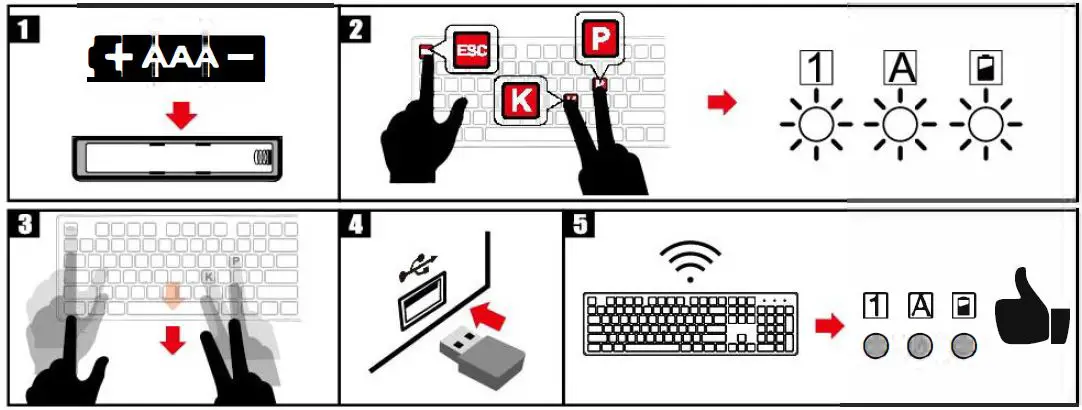 1
+ AAA −

2
ESC
P
K
1 A

3
K P

4

5
1 A