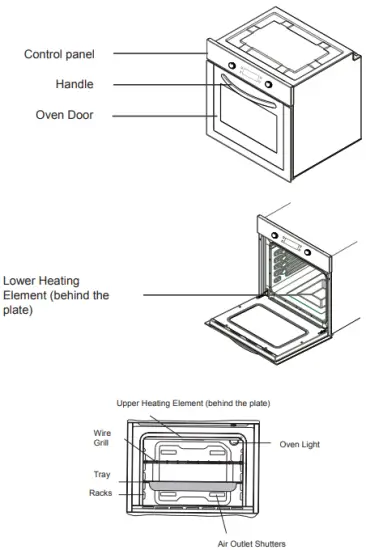 Control panel
Handle
Oven Door

Lower Heating Element (behind the plate)

Upper Heating Element (behind the plate)
Wire Grill
Oven Light
Tray
Racks
Air Outlet Shutters