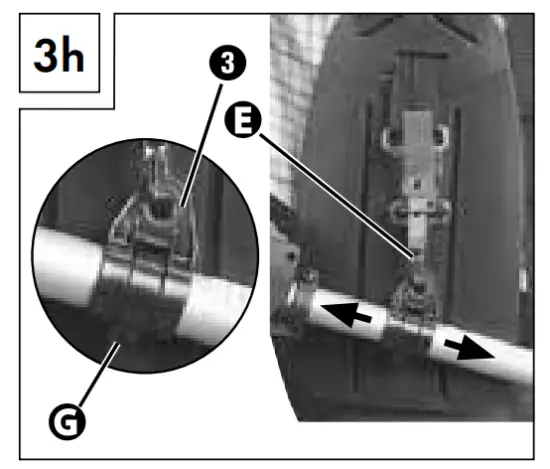 3h
3
E
G