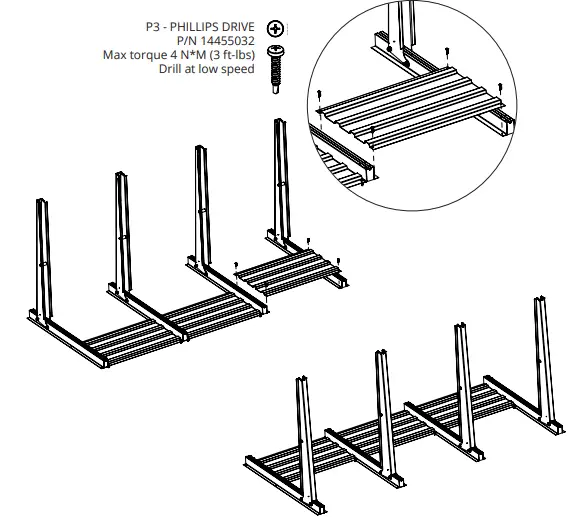 P3 - PHILLIPS DRIVE
P/N 14455032
Max torque 4 N*M (3 ft-lbs)
Drill at low speed