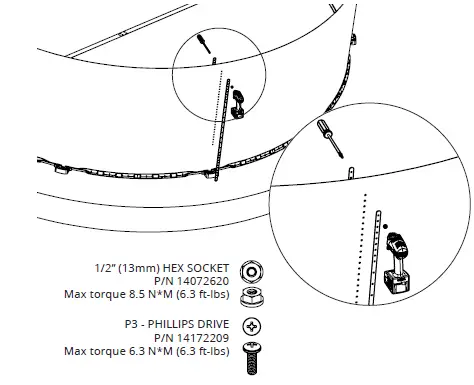 1/2" (13mm) HEX SOCKET
P/N 14072620
Max torque 8.5 N*M (6.3 ft-lbs)

P3 - PHILLIPS DRIVE
P/N 14172209
Max torque 6.3 N*M (6.3 ft-lbs)