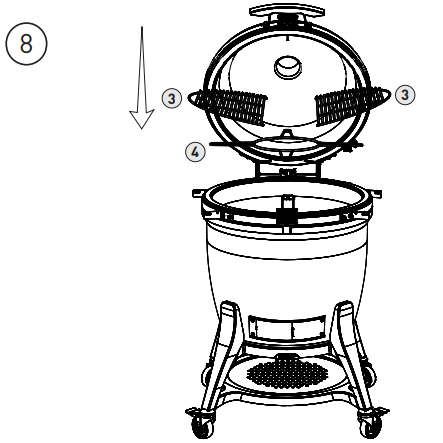 8

3

3

4