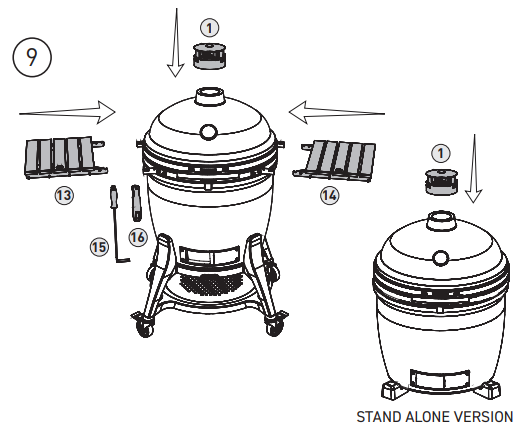 9

1

13

14

15

16

1

STAND ALONE VERSION