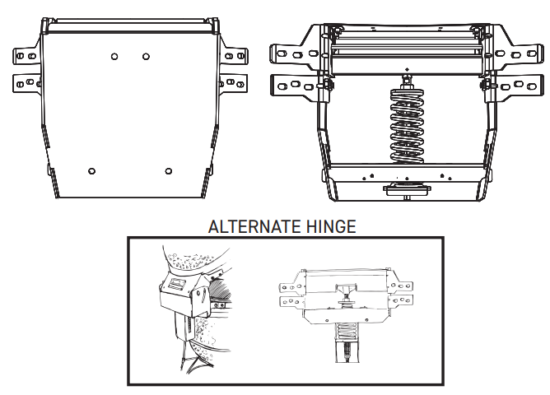 ALTERNATE HINGE