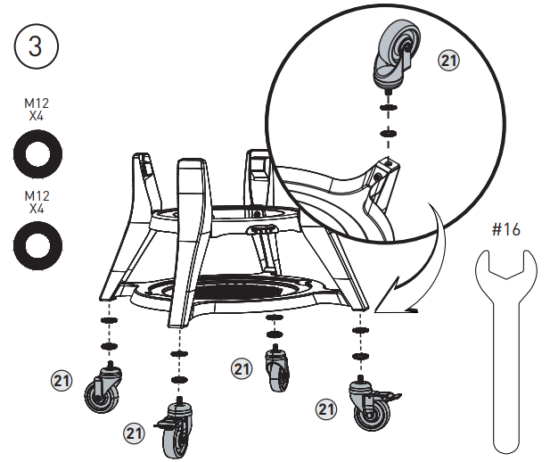 3

M12
X4

M12
X4

21

#16

21

21

21

21