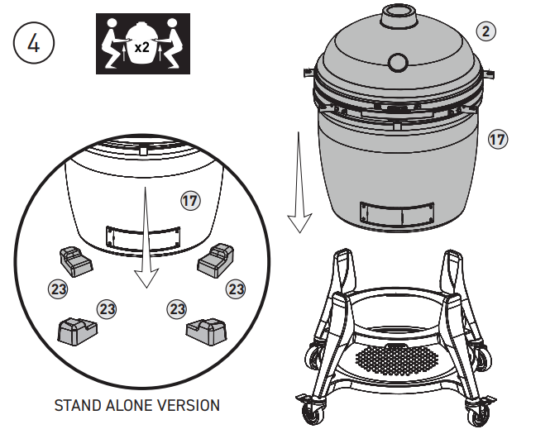 4

x2

2

17

17

23

23

23

23

STAND ALONE VERSION