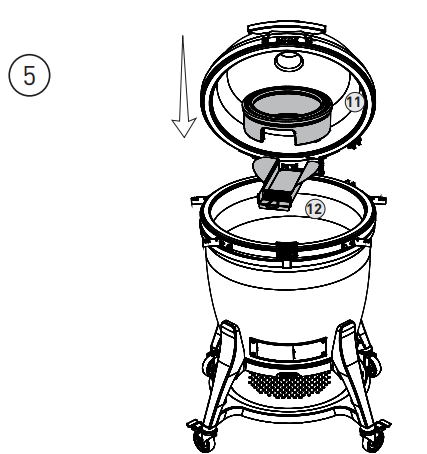 5

11

12