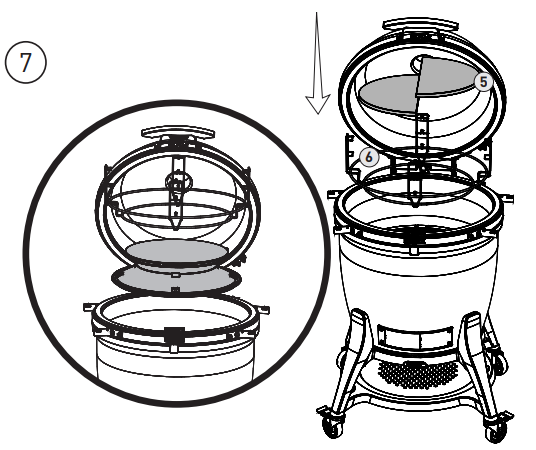 7

5

6