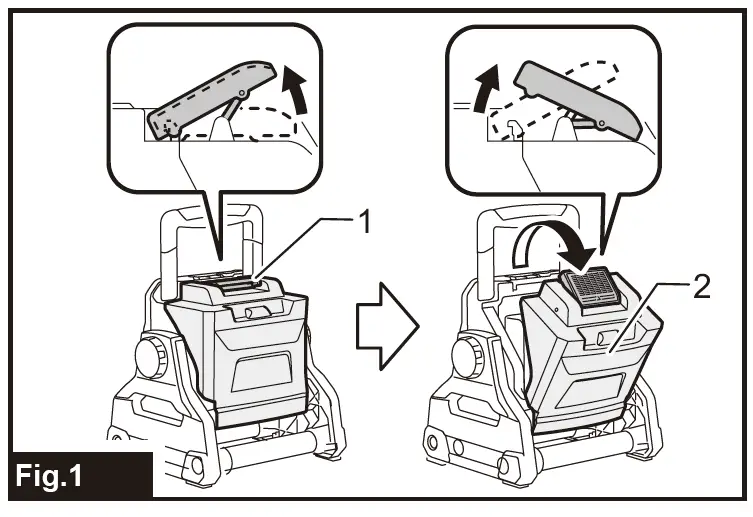 1
2
Fig.1