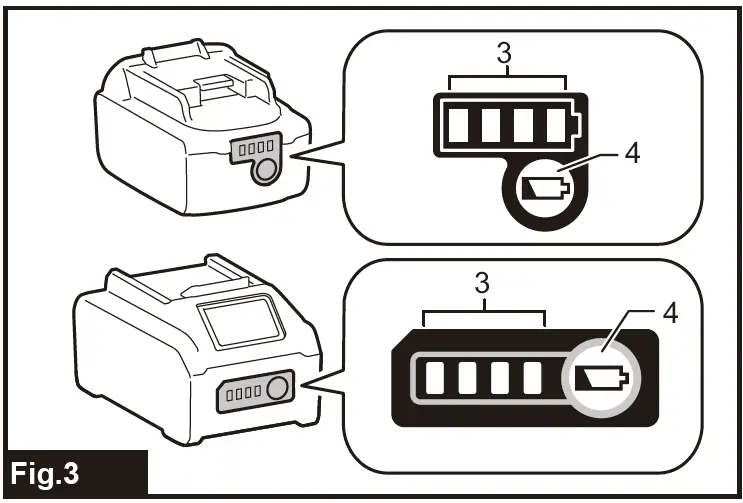 3
4
3
4
Fig.3