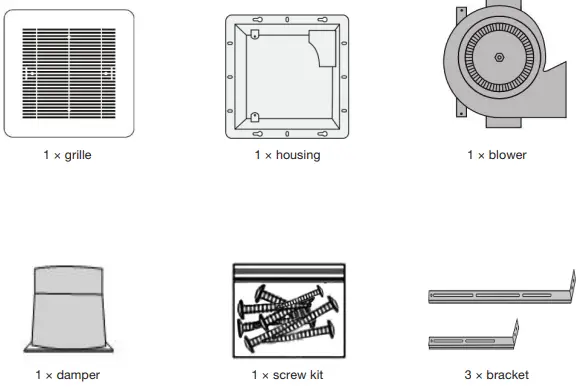 1 × grille

1 × housing

1 × blower

1 × damper

1 × screw kit

3 × bracket