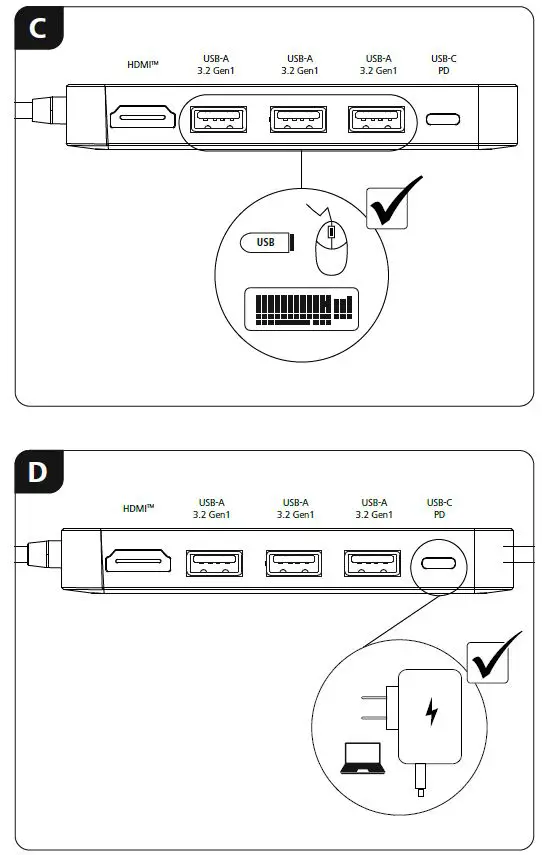 C

HDMI™

USB-A
3.2 Gen1

USB-A
3.2 Gen1

USB-A
3.2 Gen1

USB-C
PD

USB

D

HDMI™

USB-A
3.2 Gen1

USB-A
3.2 Gen1

USB-A
3.2 Gen1

USB-C
PD