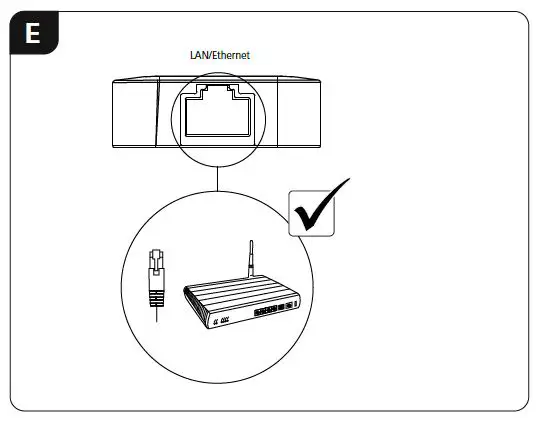 E

LAN/Ethernet