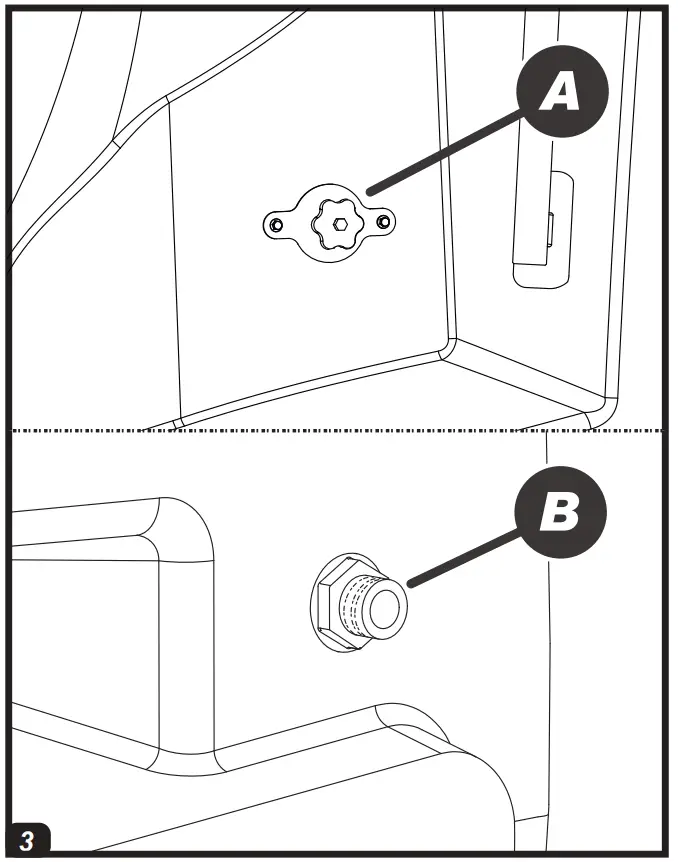 A

B

3