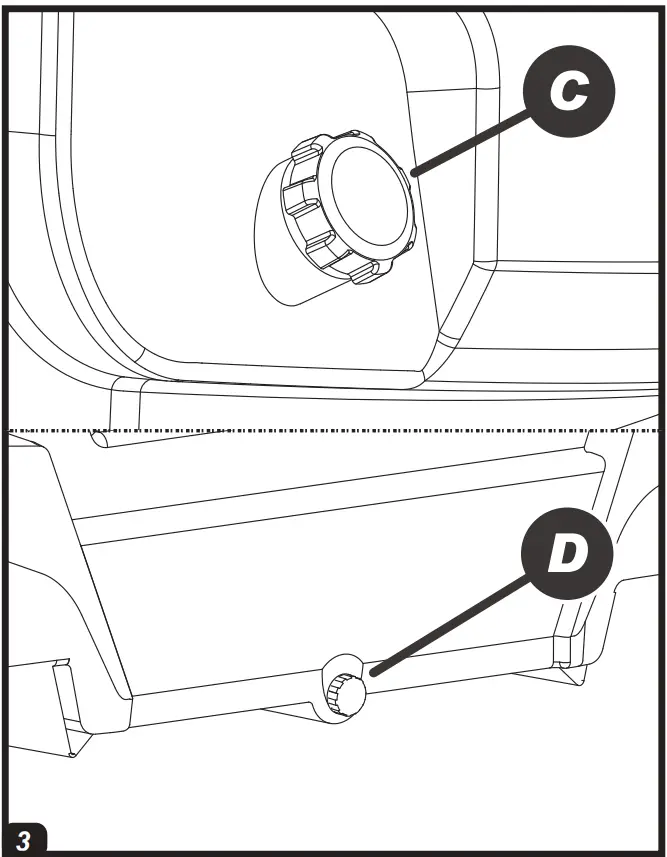 C

D

3