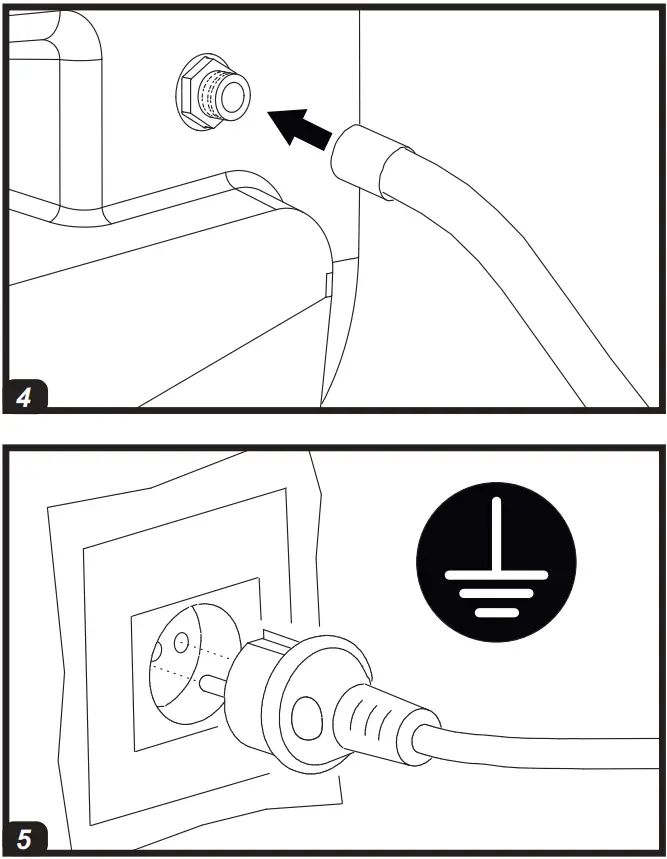 4

5