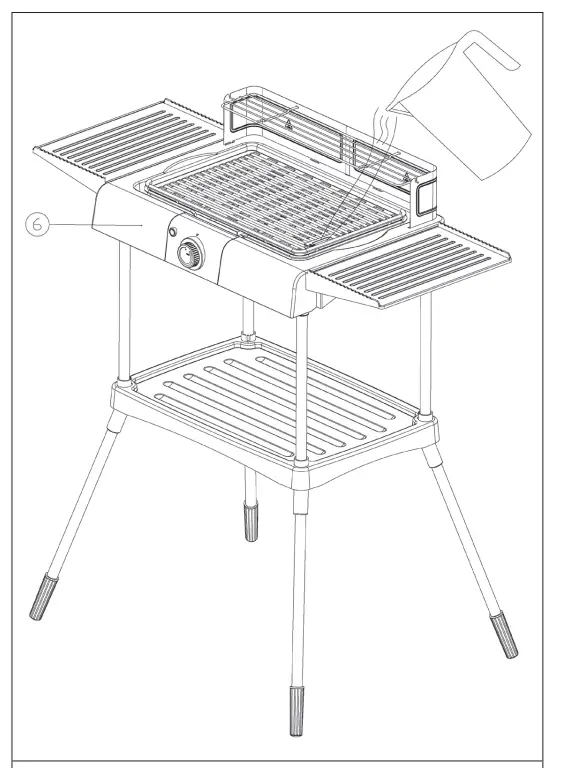 6