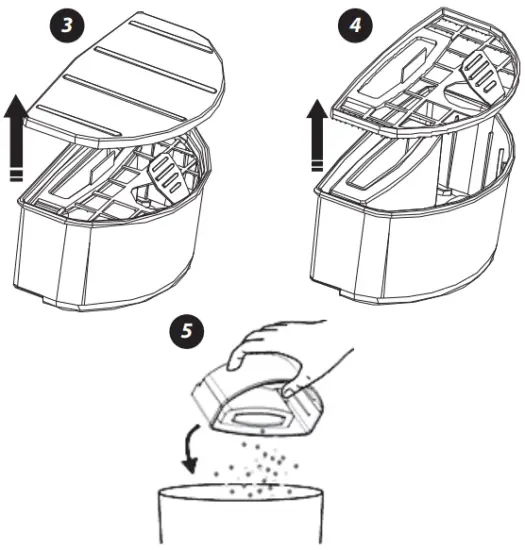 3

4

5