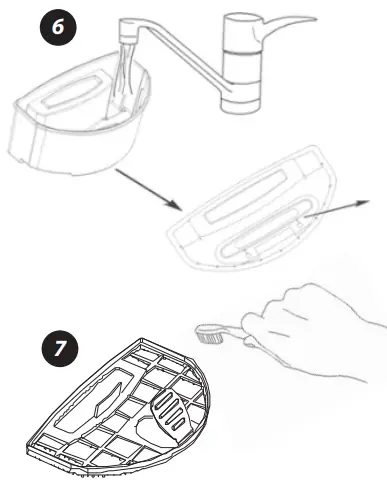 6

7