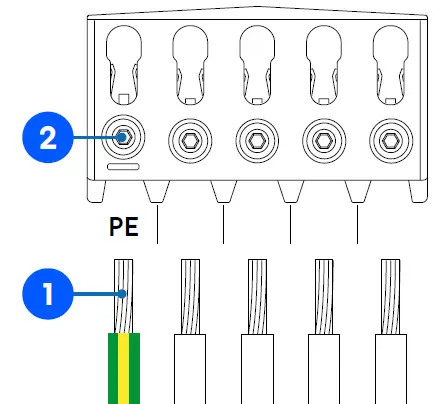 2

PE

1