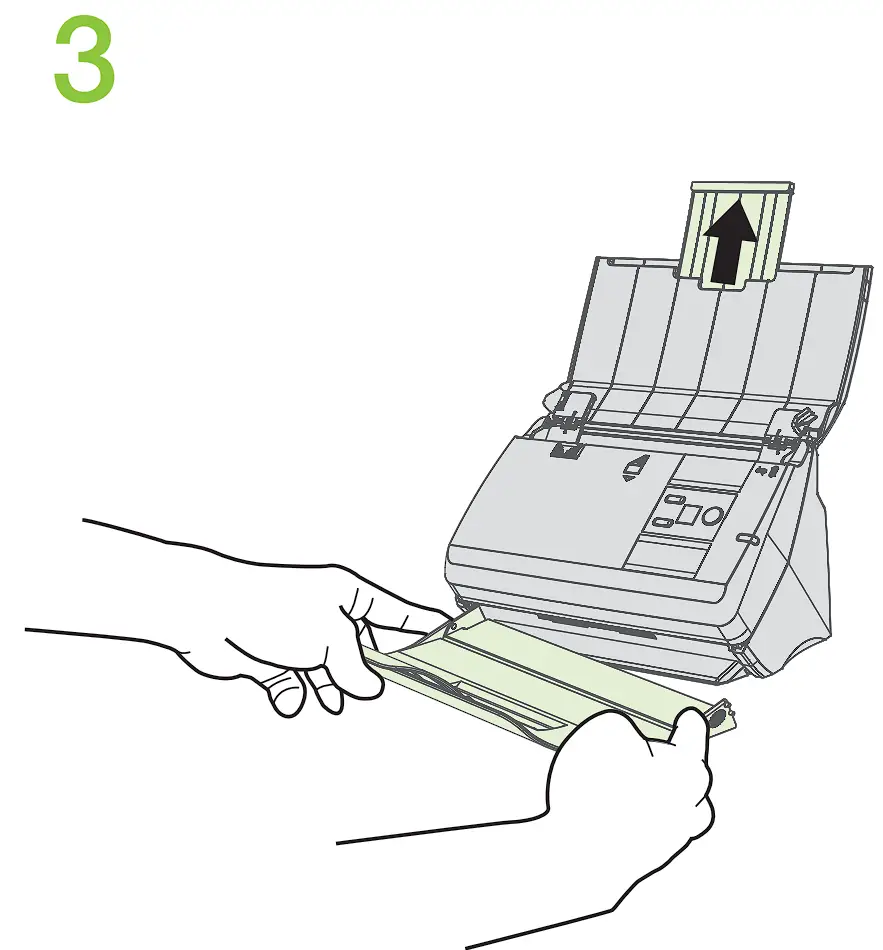 3