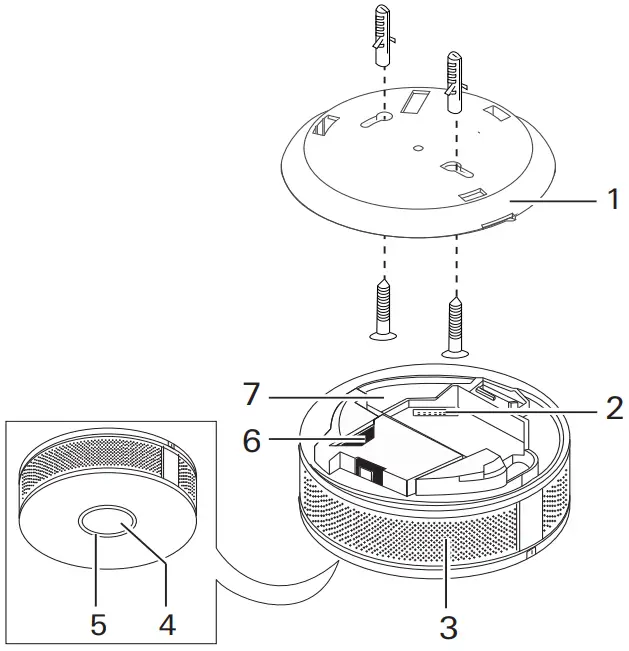 1
7
2
6
5
4
3