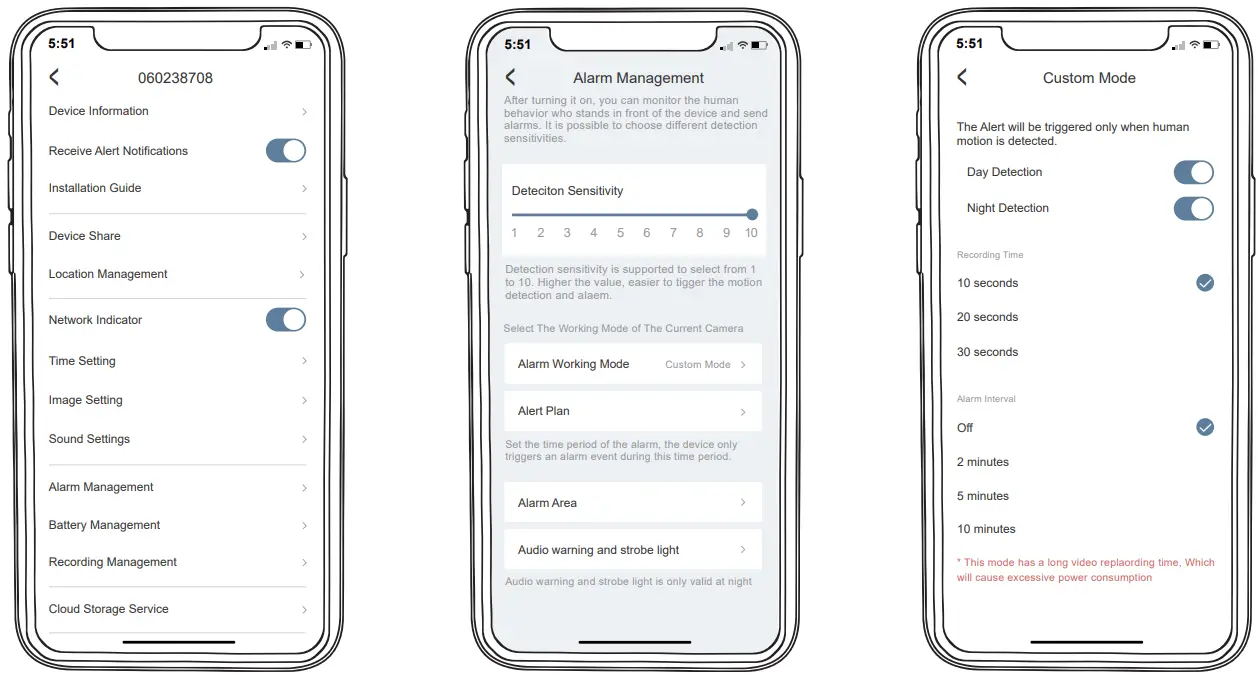 5:51

060238708

Device Information

Receive Alert Notifications

Installation Guide

Device Share

Location Management

Network Indicator

Time Setting

Image Setting

Sound Settings

Alarm Management

Battery Management

Recording Management

Cloud Storage Service

5:51

Alarm Management

After turning it on, you can monitor the human behavior who stands in front of the device and send alarms. It is possible to choose different detection sensitivities.

Deteciton Sensitivity

1 2 3 4 5 6 7 8 9 10

Detection sensitivity is supported to select from 1 to 10. Higher the value, easier to tigger the motion detection and alaem.

Select The Working Mode of The Current Camera

Alarm Working Mode Custom Mode

Alert Plan

Set the time period of the alarm, the device only triggers an alarm event during this time period.

Alarm Area

Audio warning and strobe light

Audio warning and strobe light is only valid at night

5:51

Custom Mode

The Alert will be triggered only when human motion is detected.

Day Detection

Night Detection

Recording Time

10 seconds

20 seconds

30 seconds

Alarm Interval

Off

2 minutes

5 minutes

10 minutes

* This mode has a long video replaording time, Which will cause excessive power consumption