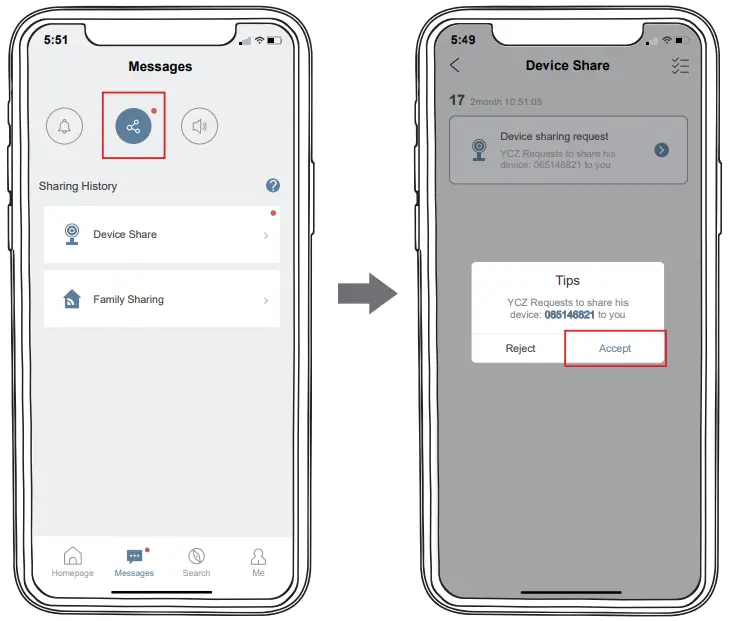 5:51

Messages

Sharing History

Device Share

Family Sharing

Homepage Messages Search Me

5:49

Device Share

17 2month 10:51:05

Device sharing request

YCZ Requests to share his device: 065146821 to you

Tips

YCZ Requests to share his device: 065146821 to you

Reject Accept