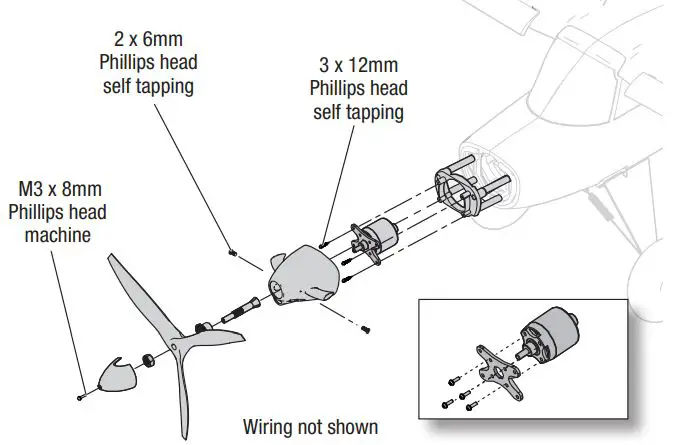 2 x 6mm
Phillips head
self tapping

3 x 12mm
Phillips head
self tapping

M3 x 8mm
Phillips head
machine

Wiring not shown