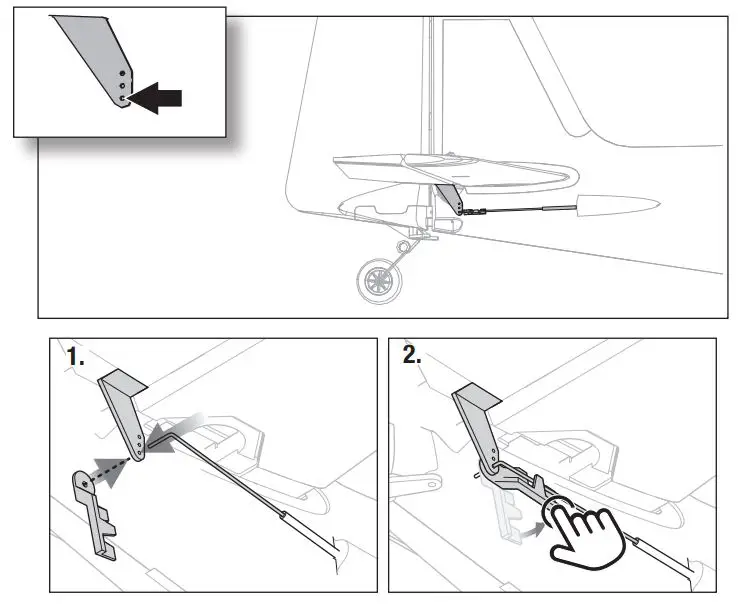 1.

2.