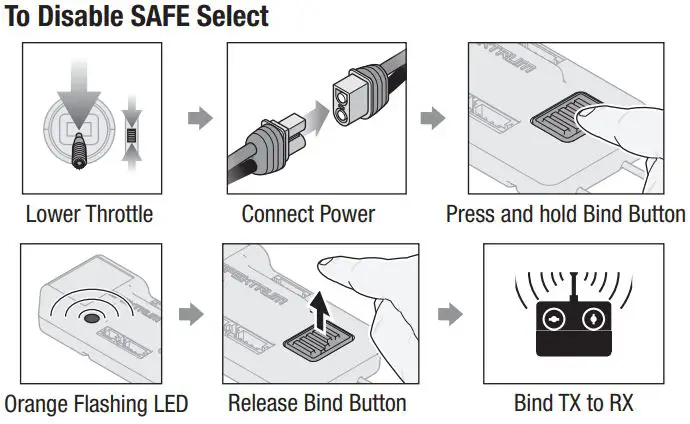 To Disable SAFE Select

Lower Throttle

Connect Power

Press and hold Bind Button

Orange Flashing LED

Release Bind Button

Bind TX to RX