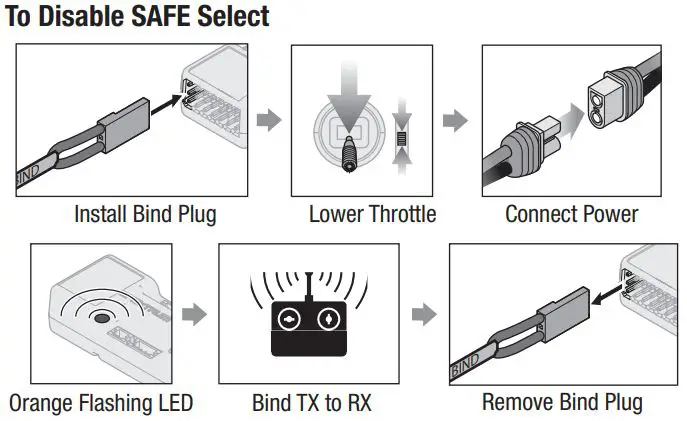 To Disable SAFE Select

BIND

Install Bind Plug

Lower Throttle

Connect Power

Orange Flashing LED

Bind TX to RX

BIND

Remove Bind Plug