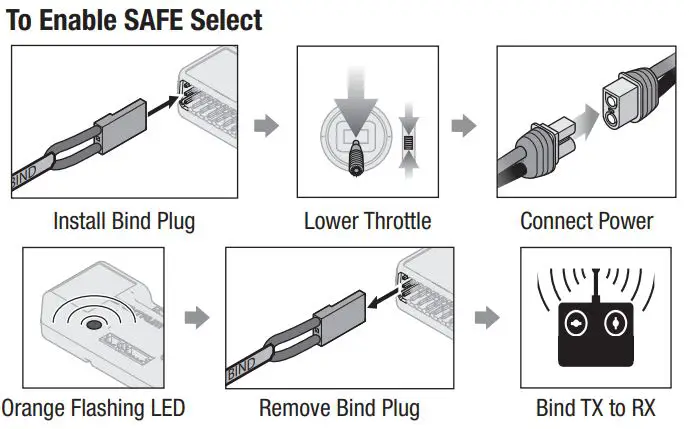 To Enable SAFE Select

BIND

Install Bind Plug

Lower Throttle

Connect Power

Orange Flashing LED

BIND

Remove Bind Plug

Bind TX to RX