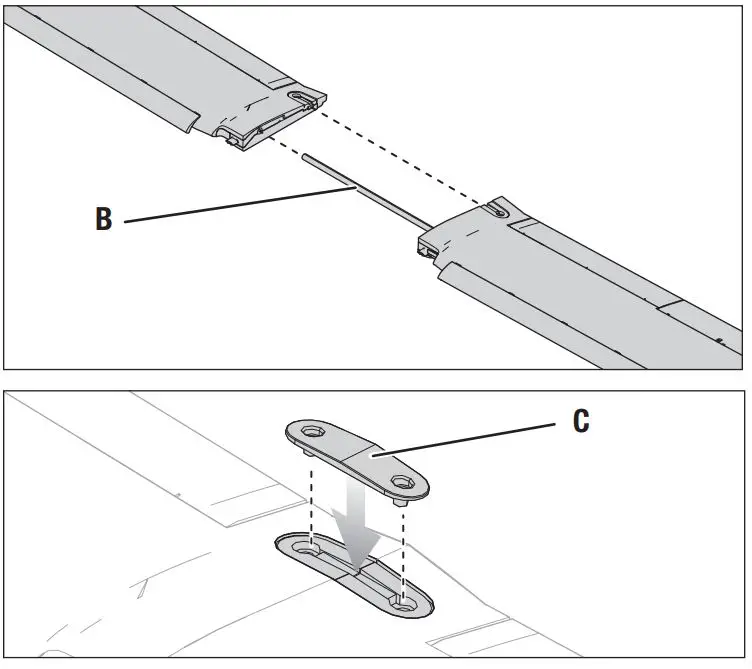 B

C