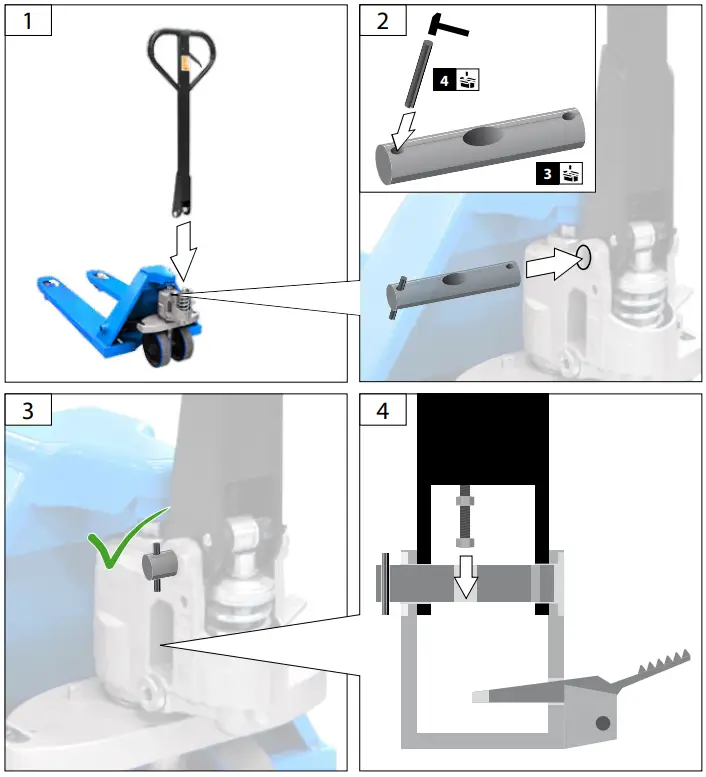 1

2

4

3

3

4