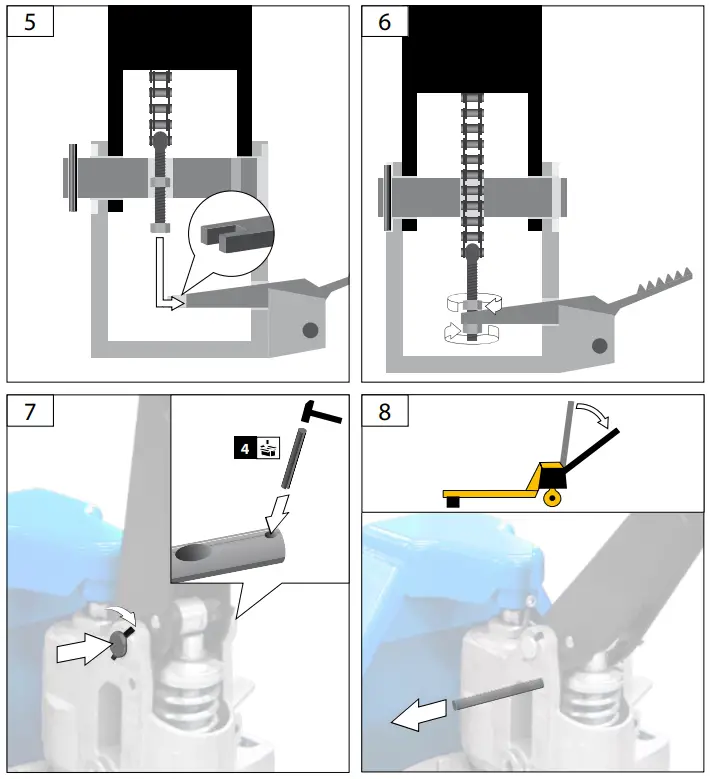 5

6

7

4

8