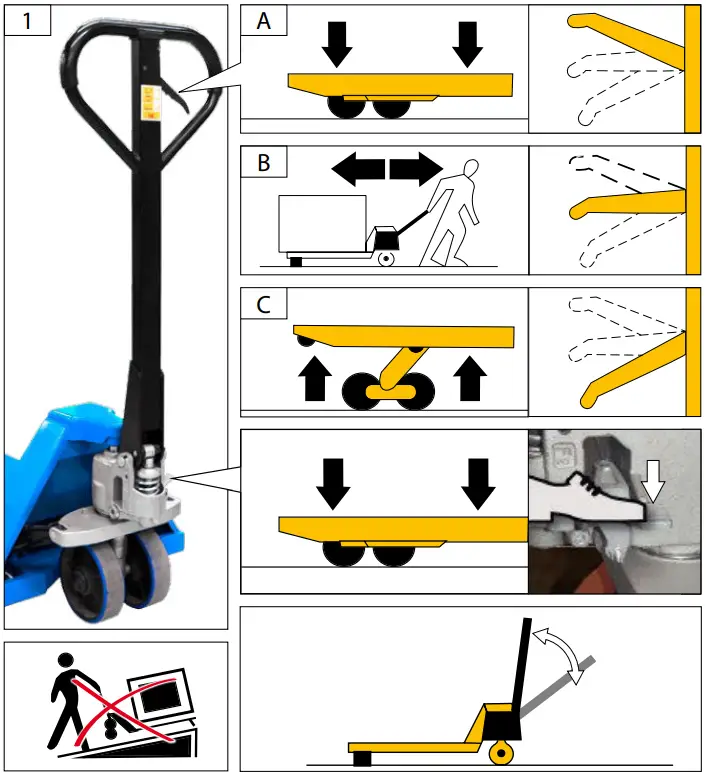 1

A

B

C