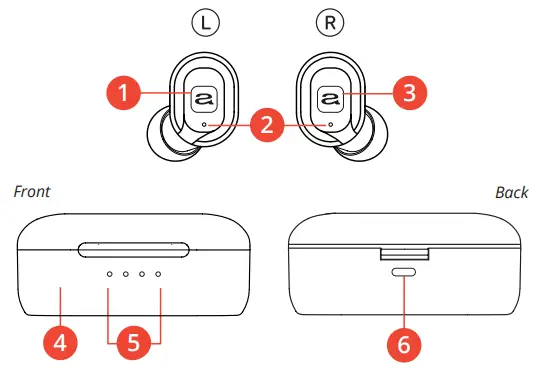 L
R
1
2
3
Front
Back
4
5
6