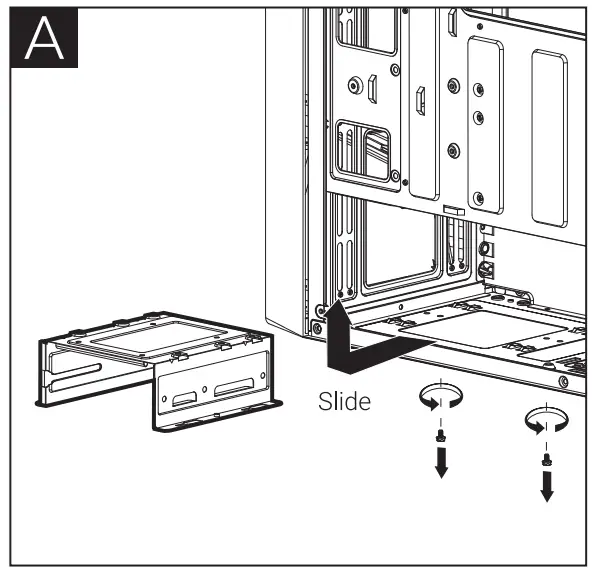 A

Slide