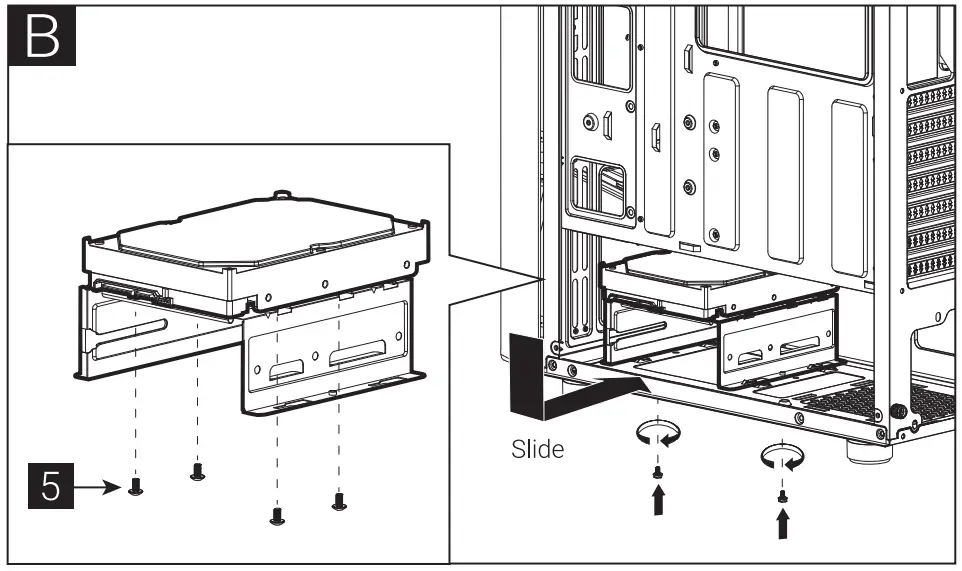 B

5

Slide